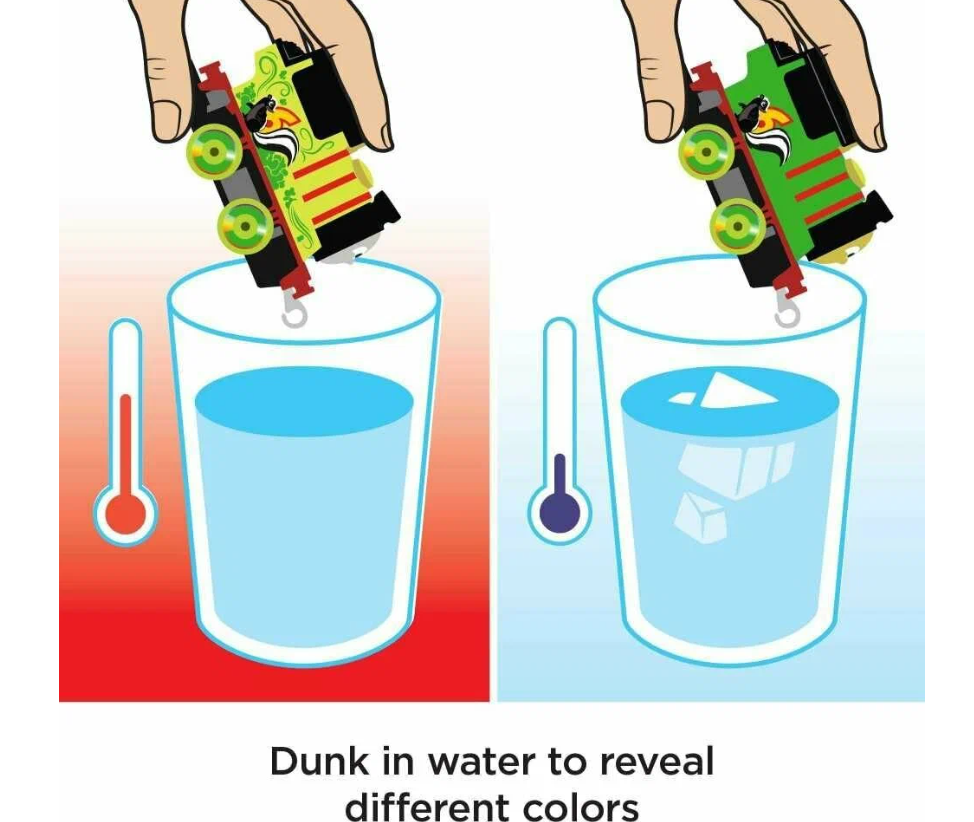 Dunk in water to reveal different colors