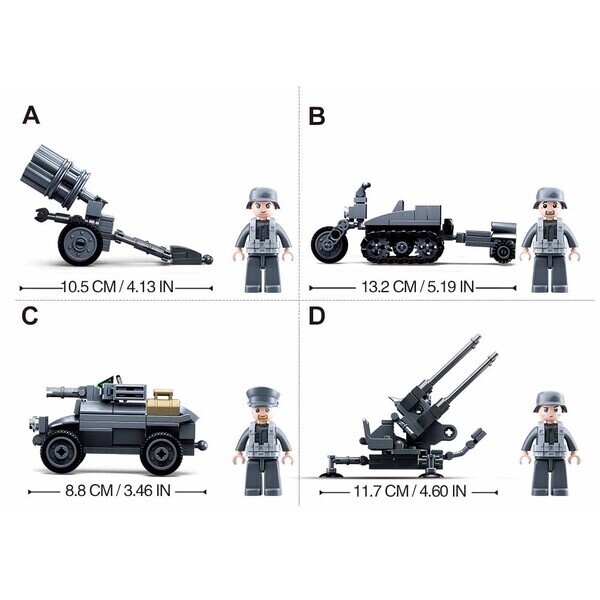 A

10.5 CM / 4.13 IN

B

13.2 CM / 5.19 IN

C

8.8 CM / 3.46 IN

D

11.7 CM / 4.60 IN