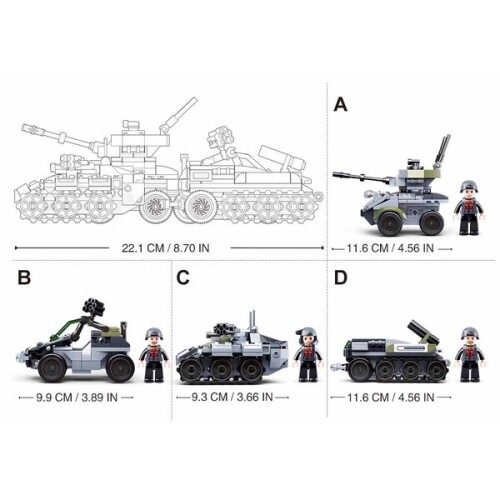 22.1 CM / 8.70 IN

A

11.6 CM / 4.56 IN

B

9.9 CM / 3.89 IN

C

9.3 CM / 3.66 IN

D

11.6 CM / 4.56 IN