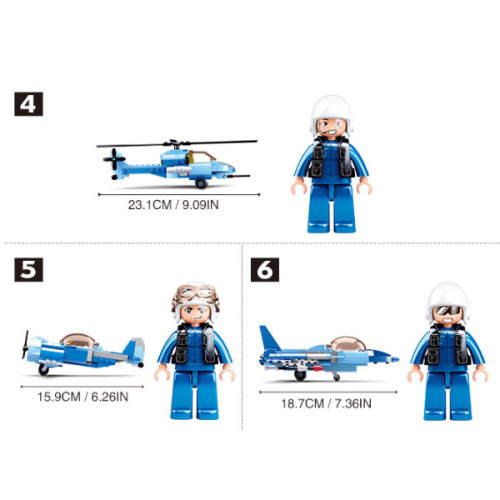 4

23.1CM / 9.09IN

5

15.9CM / 6.26IN

6

18.7CM / 7.36IN