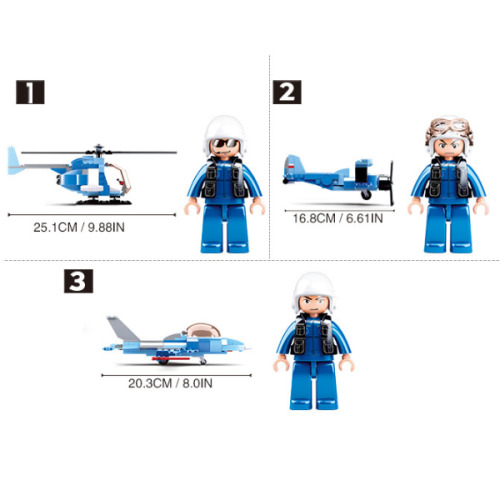 1

25.1CM / 9.88IN

2

16.8CM / 6.61IN

3

20.3CM / 8.0IN